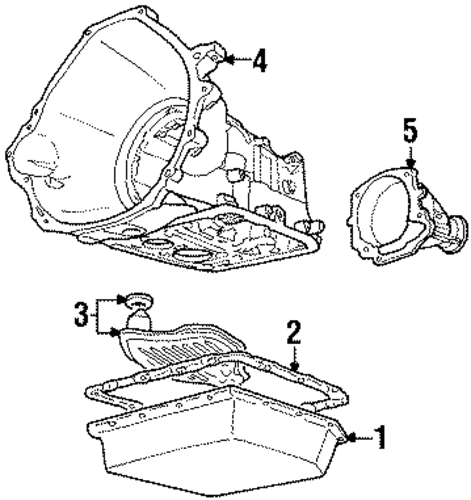 4
5
3
2
1