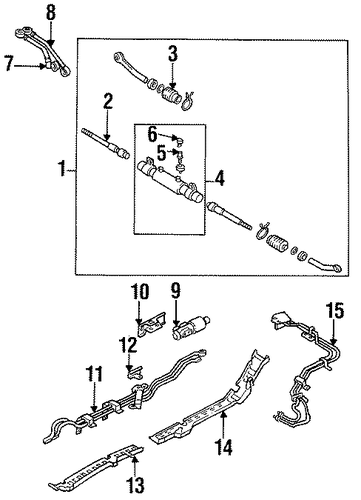 8
7
3
2
6
5
1
4
10
9
15
12
11
14
13