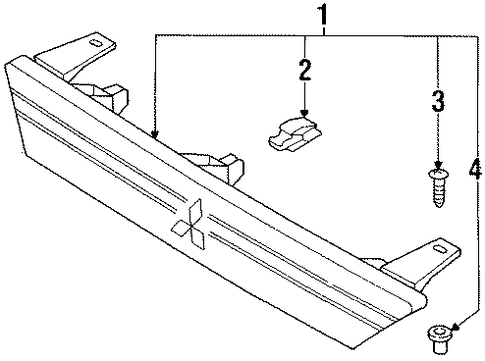 1
2
3
4