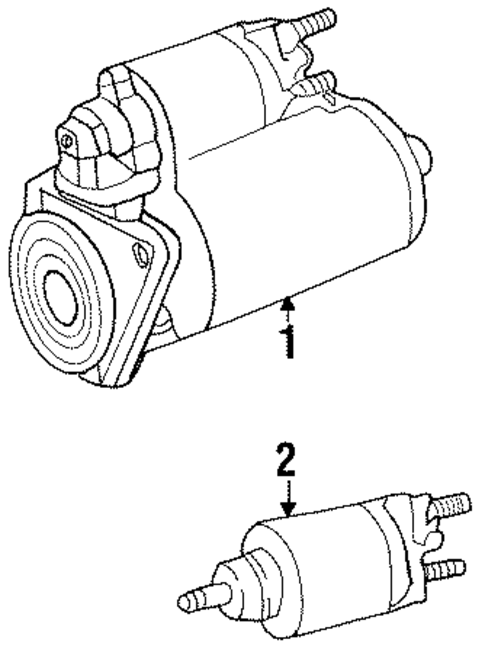 1

2