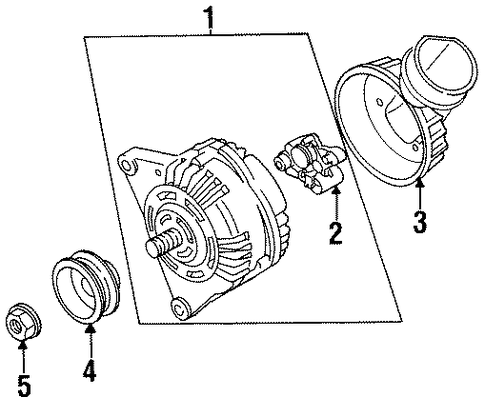 1
2
3
4
5