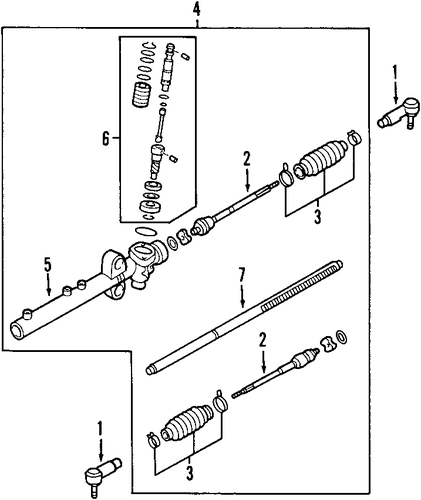 4
1
6
2
3
5
7
2
1
3