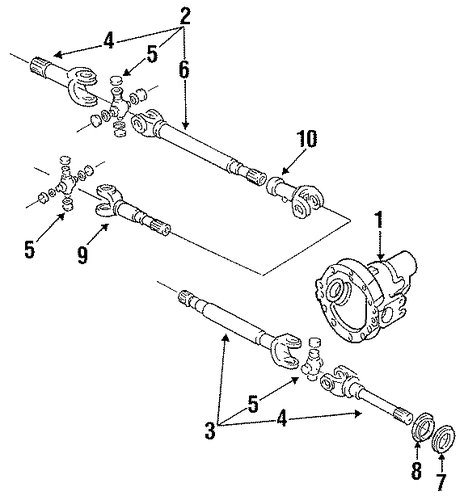 2
4
5
6
10
5
9
1
5
3
4
8
7