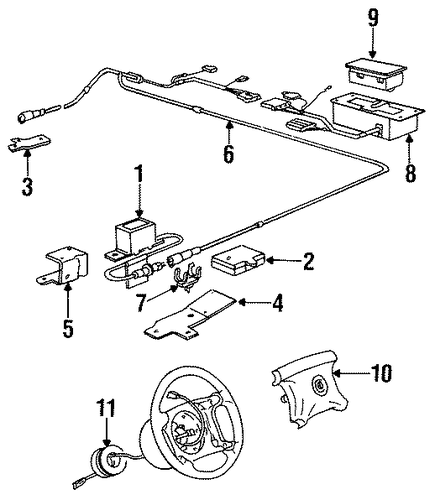 9
6
8
3
1
2
7
4
5
10
11