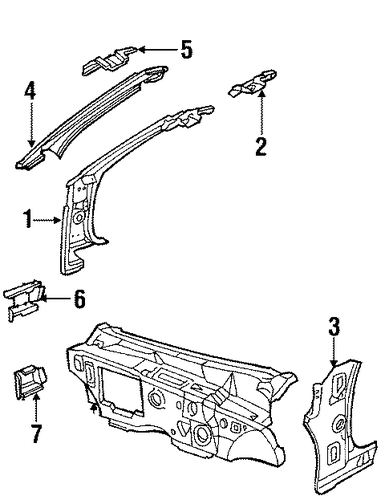 5
4
2
1
6
3
7