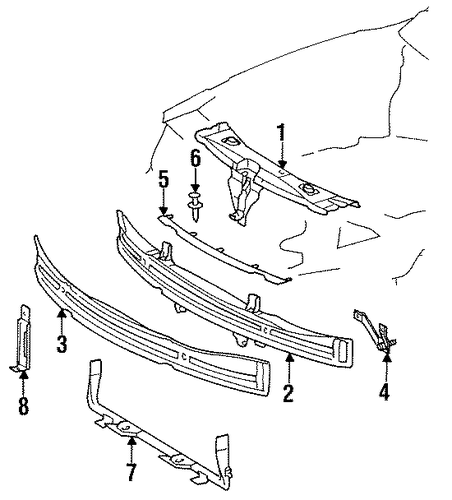 1
6
5
3
2
4
8
7