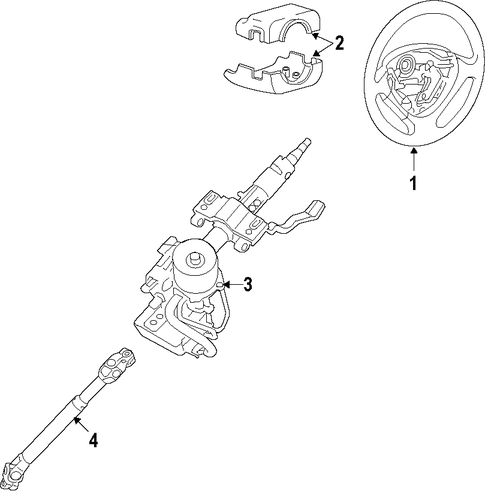 2
1
3
4