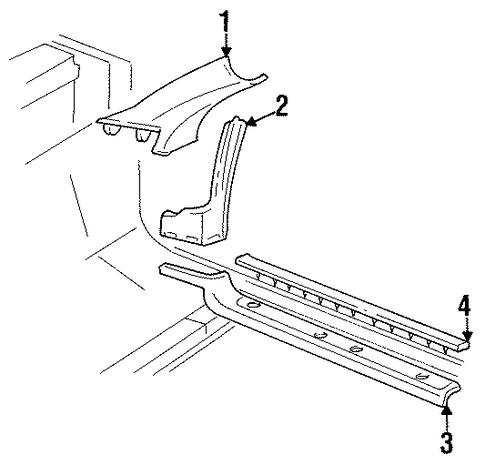 1
2
4
3