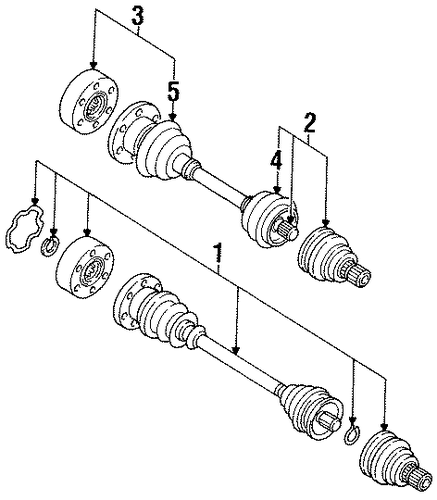 3
5
2
4
1