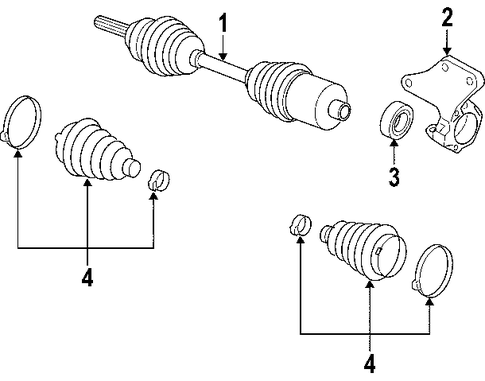 1
2
3
4
4