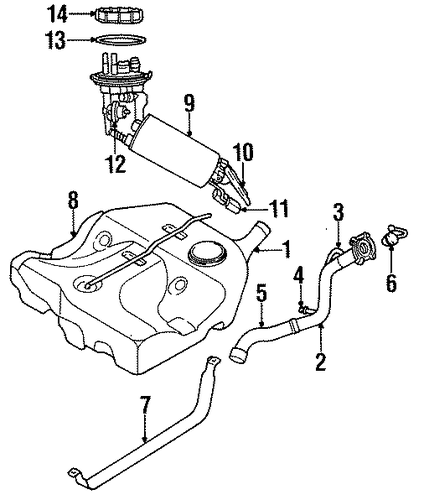 14
13
9
12
10
8
11
3
1
4
6
5
2
7