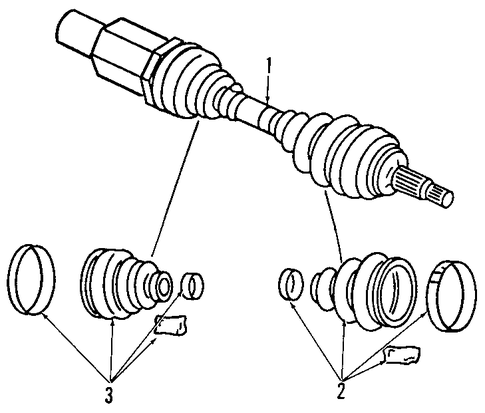 1
3
2