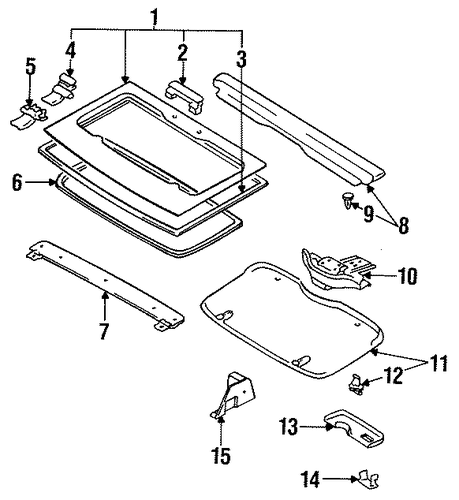 1
4
2
3
5
6
9
8
10
7
11
12
13
15
14