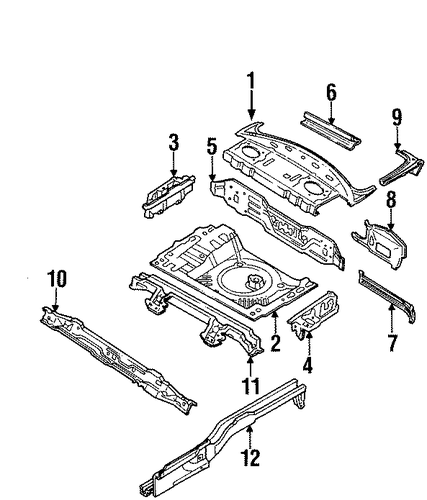 1
6
9
3
5
8
10
2
7
4
11
12