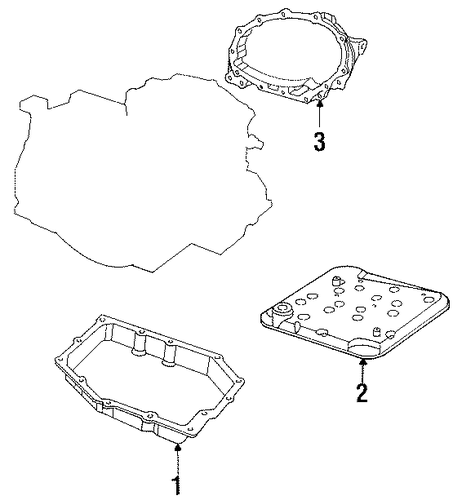 3

2

1