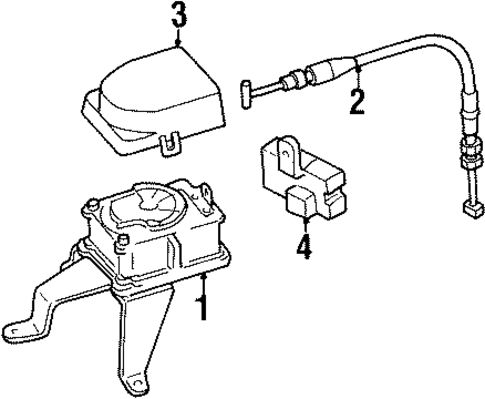 3
2
4
1