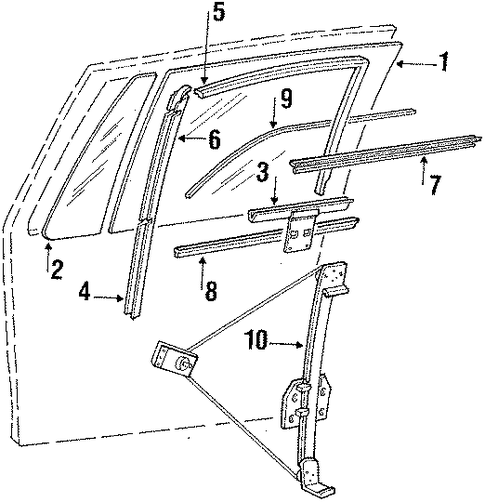 5
1
9
6
3
7
2
8
4
10