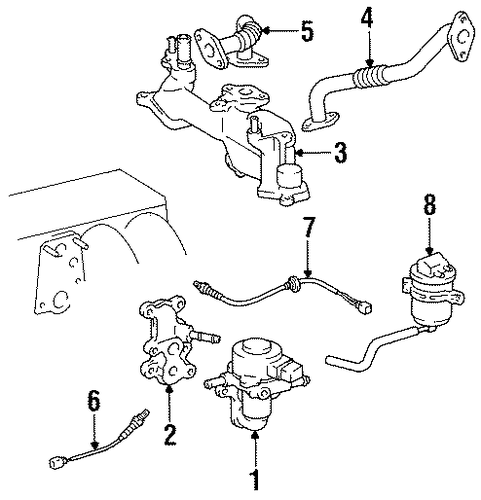 5
4
3
8
7
6
2
1