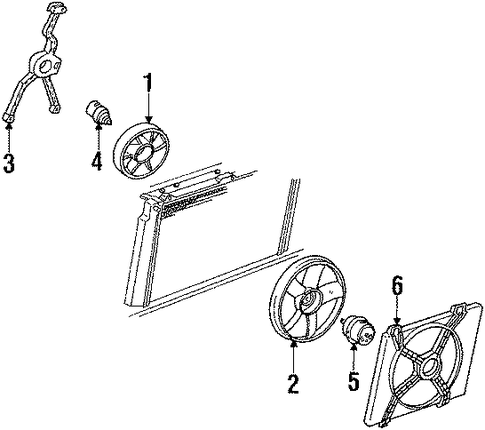 1
3
4
6
2
5