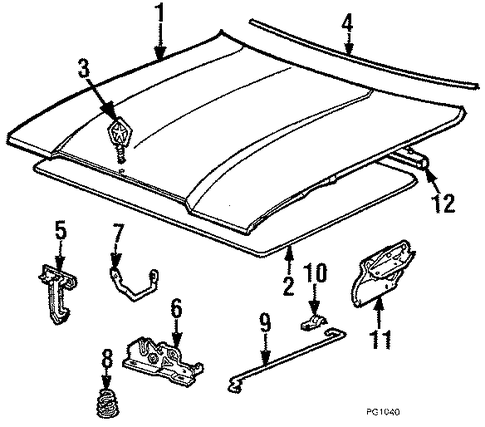 1
4
3
12
5
7
2
10
11
6
9
8
PG1040