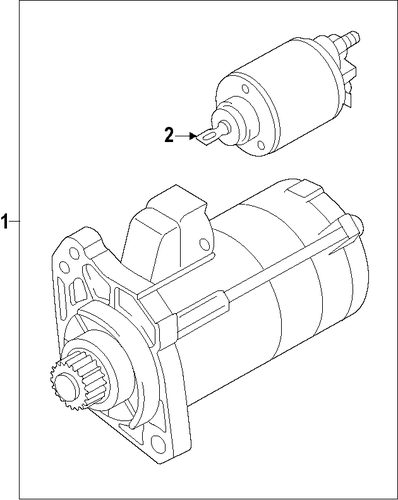 2
1