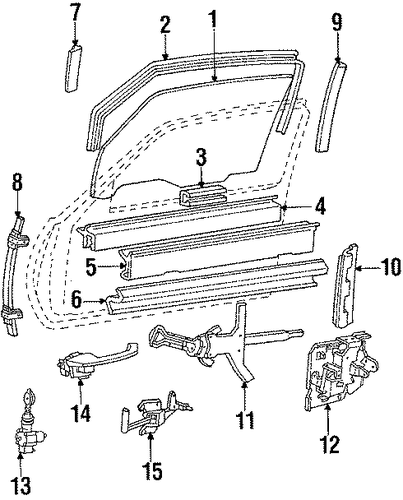 7
2
1
9
3
8
4
5
10
6
14
11
12
15
13