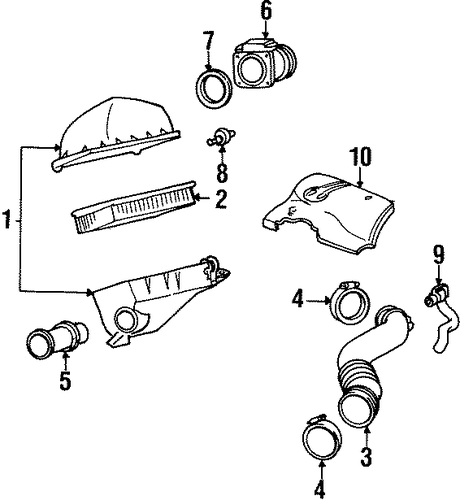 6
7
8
10
2
1
9
4
5
3
4