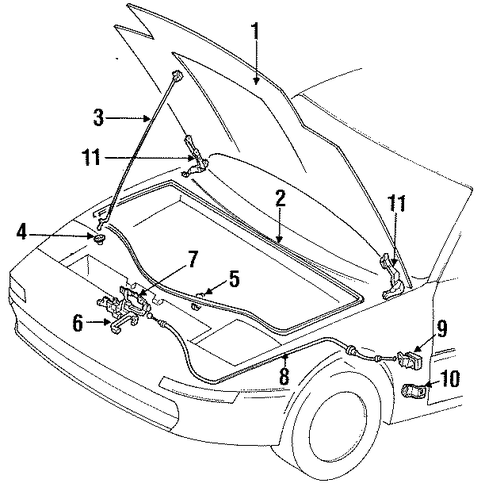 1
3
11
2
11
4
7
5
6
9
8
10