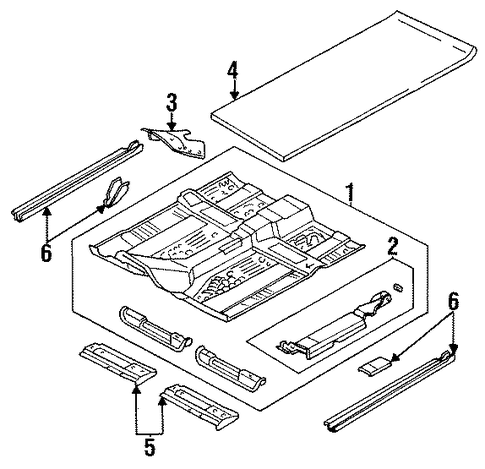 4
3
1
6
2
6
5