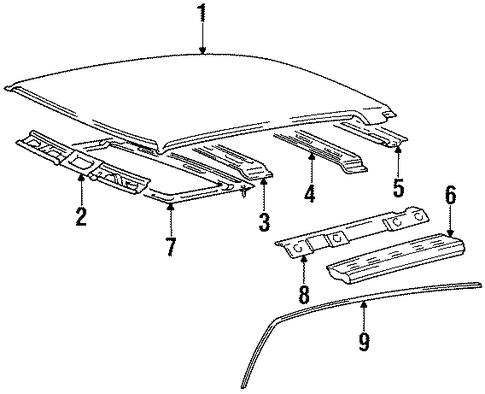 1
2
7
3
4
5
6
8
9