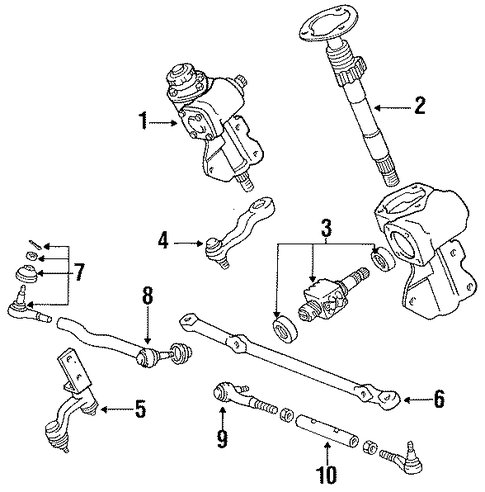 1
2
3
4
7
8
5
6
9
10