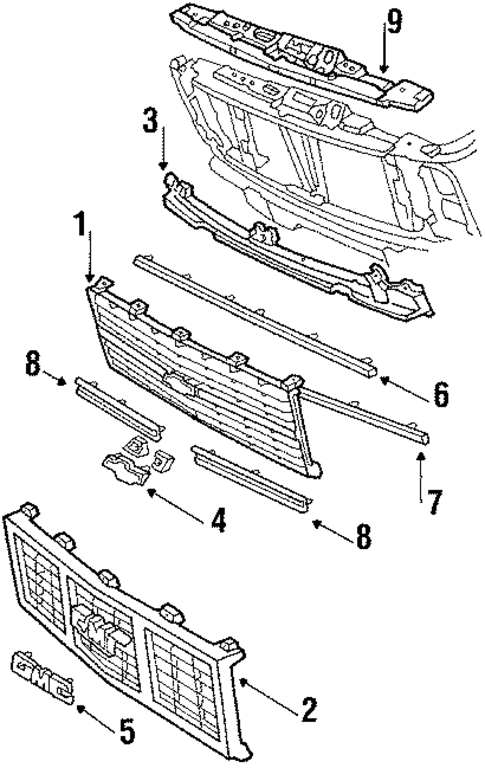 9
3
1
8
6
7
4
8
GMC
GMC
2
5