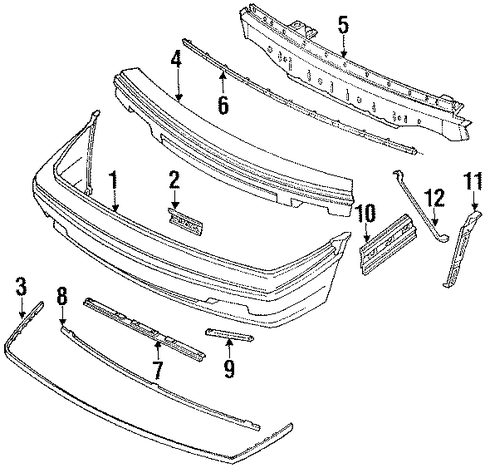 5
4
6
1
2
10
12
11
3
8
7
9