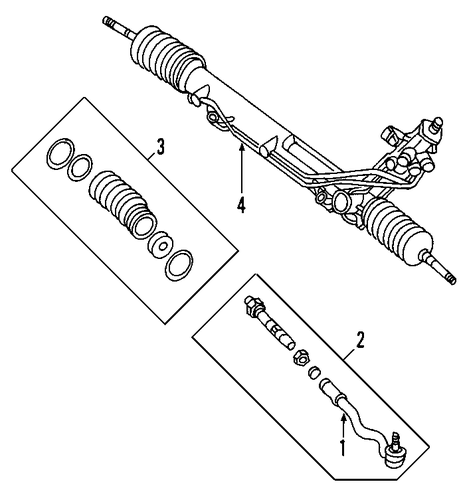 3
4
2
1