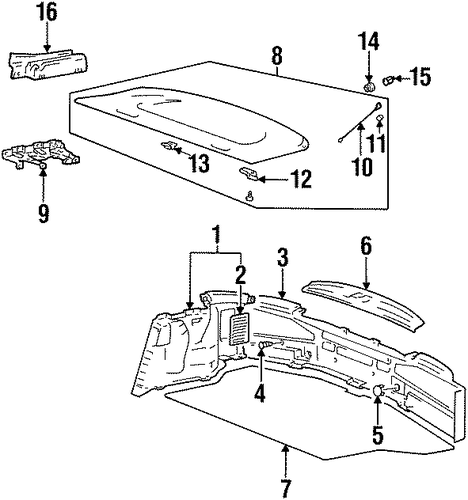 16
8
14
15
11
10
13
12
9
1
2
3
6
4
5
7