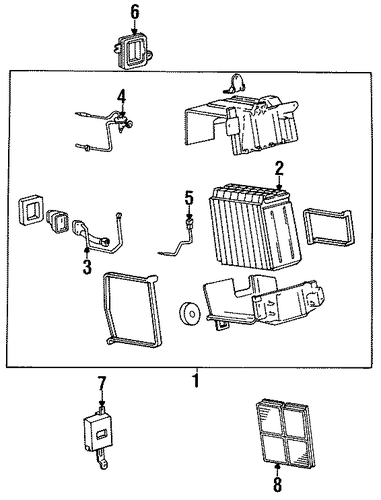 6
4
2
5
3
1
7
8