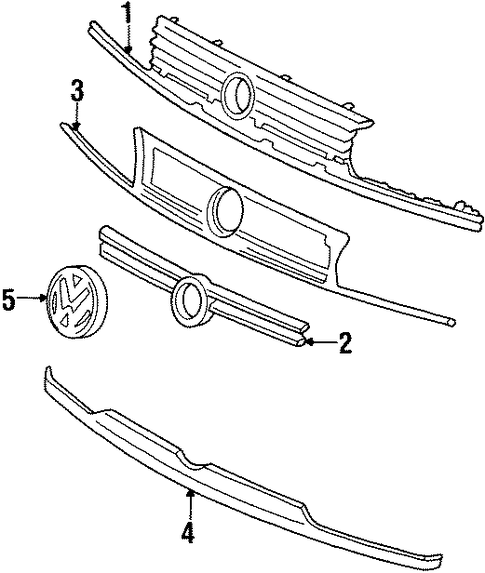 1
3
5
2
4