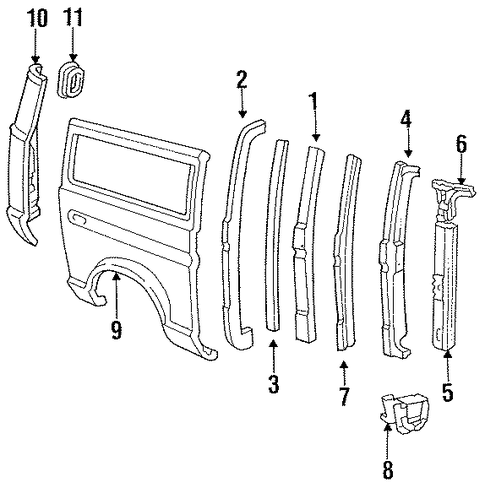 10
11
2
1
4
6
9
3
7
5
8