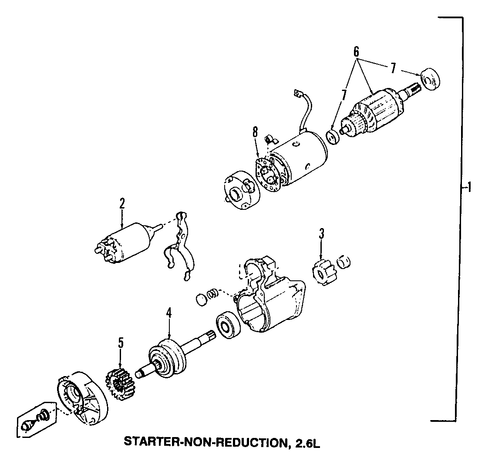 6
7
7
8
1
2
3
4
5
STARTER-NON-REDUCTION, 2.6L