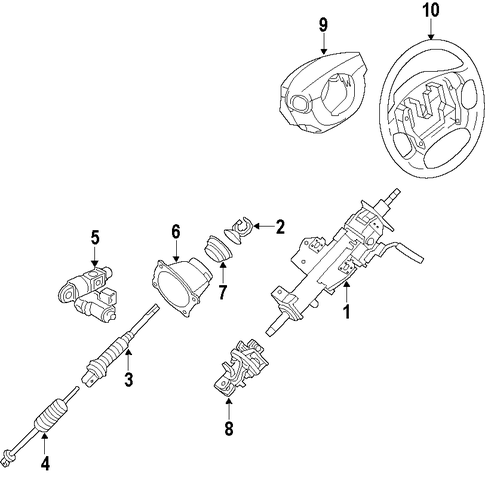 9
10
5
6
2
7
1
3
8
4