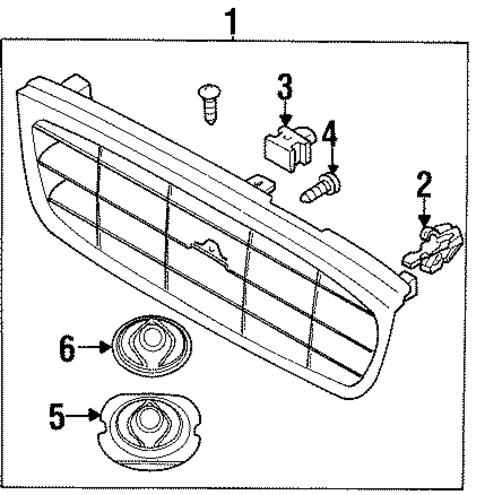 1
3
4
2
6
5