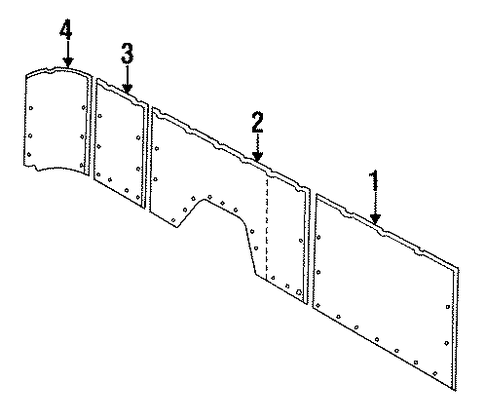 4
3
2
1