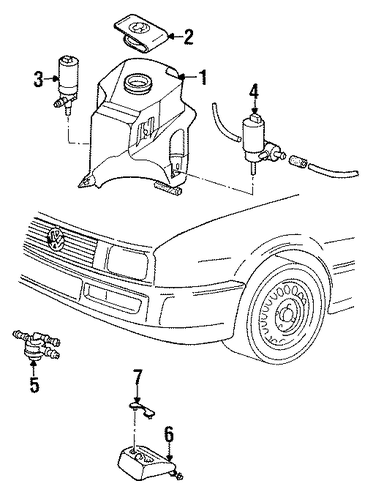 2
3
1
4
5
7
6