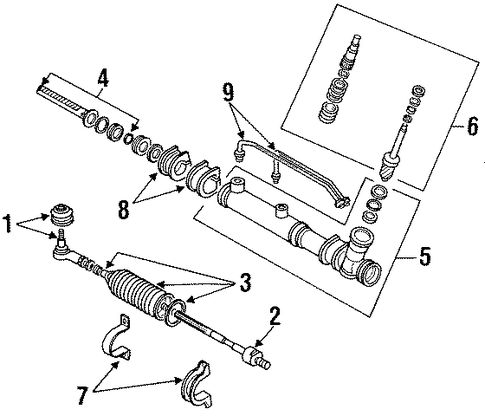 4
9
6
8
1
5
3
2
7