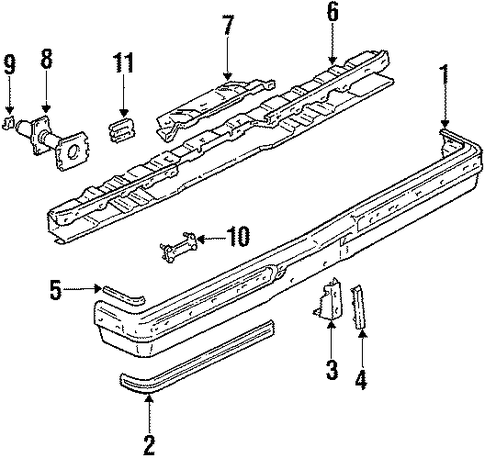 9
8
11
7
6
1
10
5
3
4
2