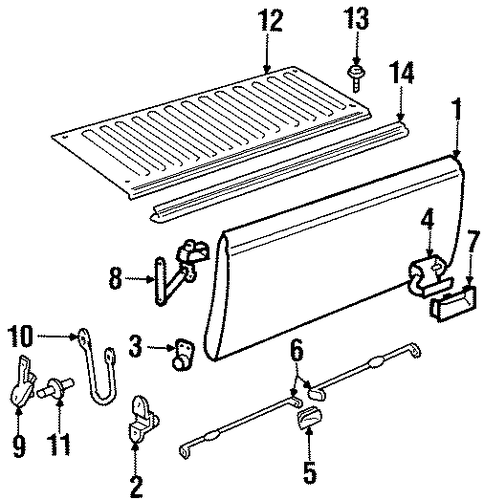 12
13
14
1
4
7
8
10
3
6
9
11
2
5