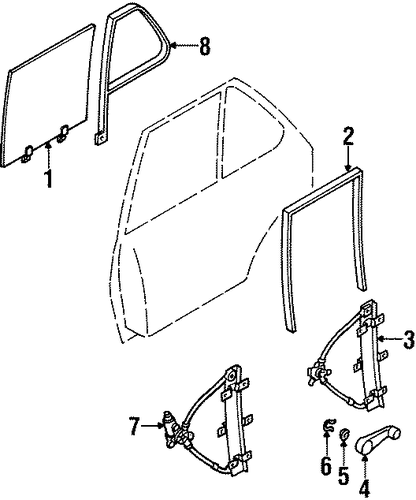 8
1
2
3
7
6
5
4