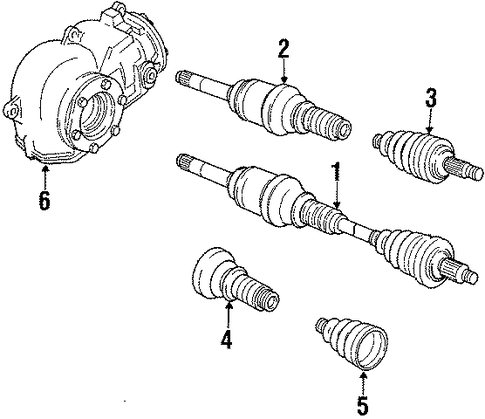 2
3
6
1
4
5