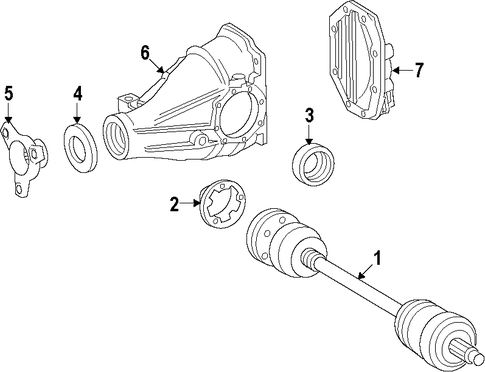 6
7
5
4
3
2
1