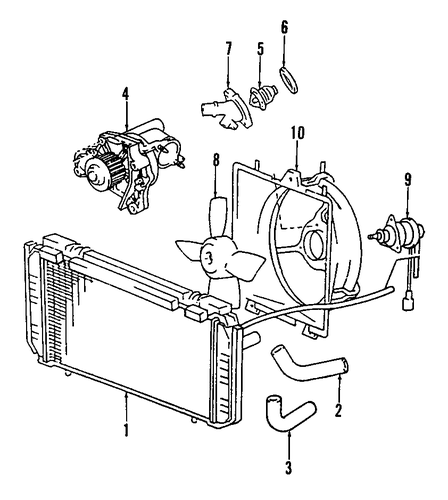 7
5
6
4
10
8
9
1
2
3